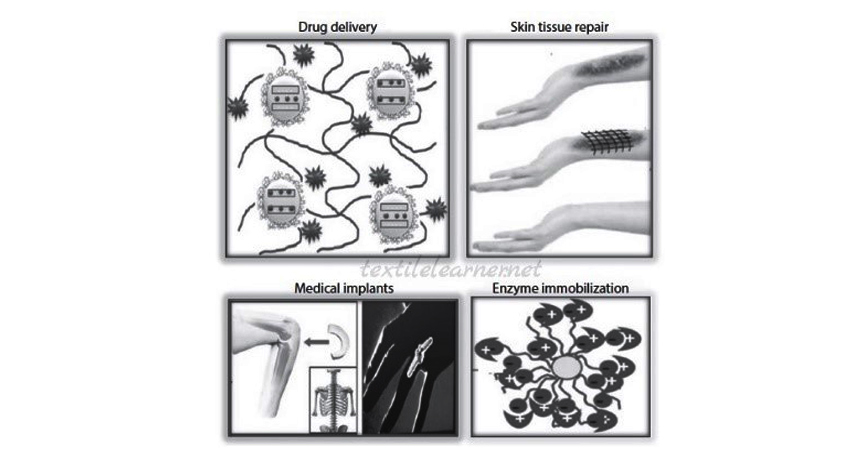 Drug delivery

Skin tissue repair

textilelearner.net

Medical implants

Enzyme immobilization